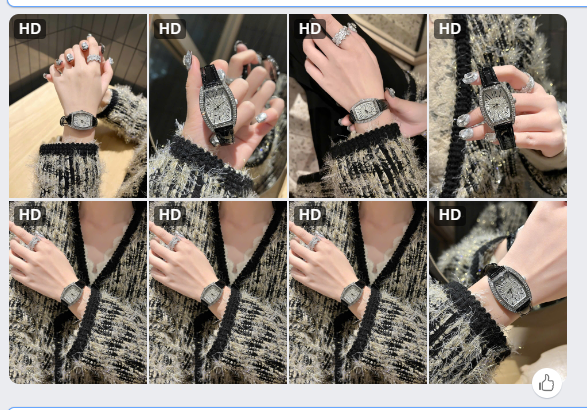 HD HD HD HD
HD HD HD HD