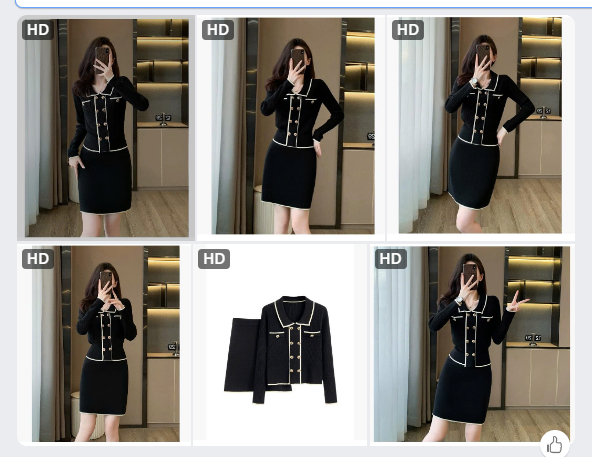 HD
HD
HD
HD
HD
HD