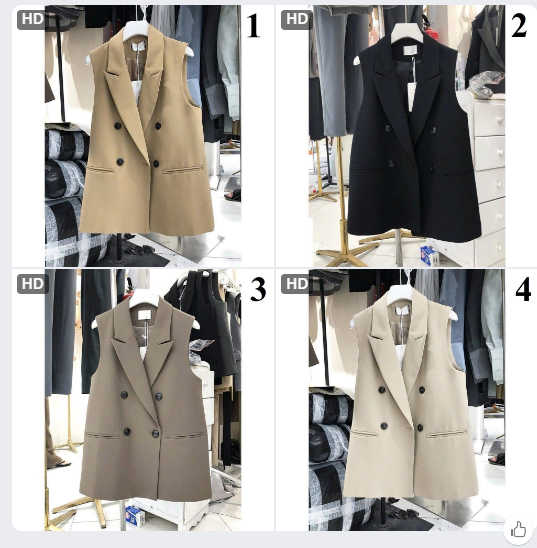 HD
1

HD
2

HD
3

HD
4